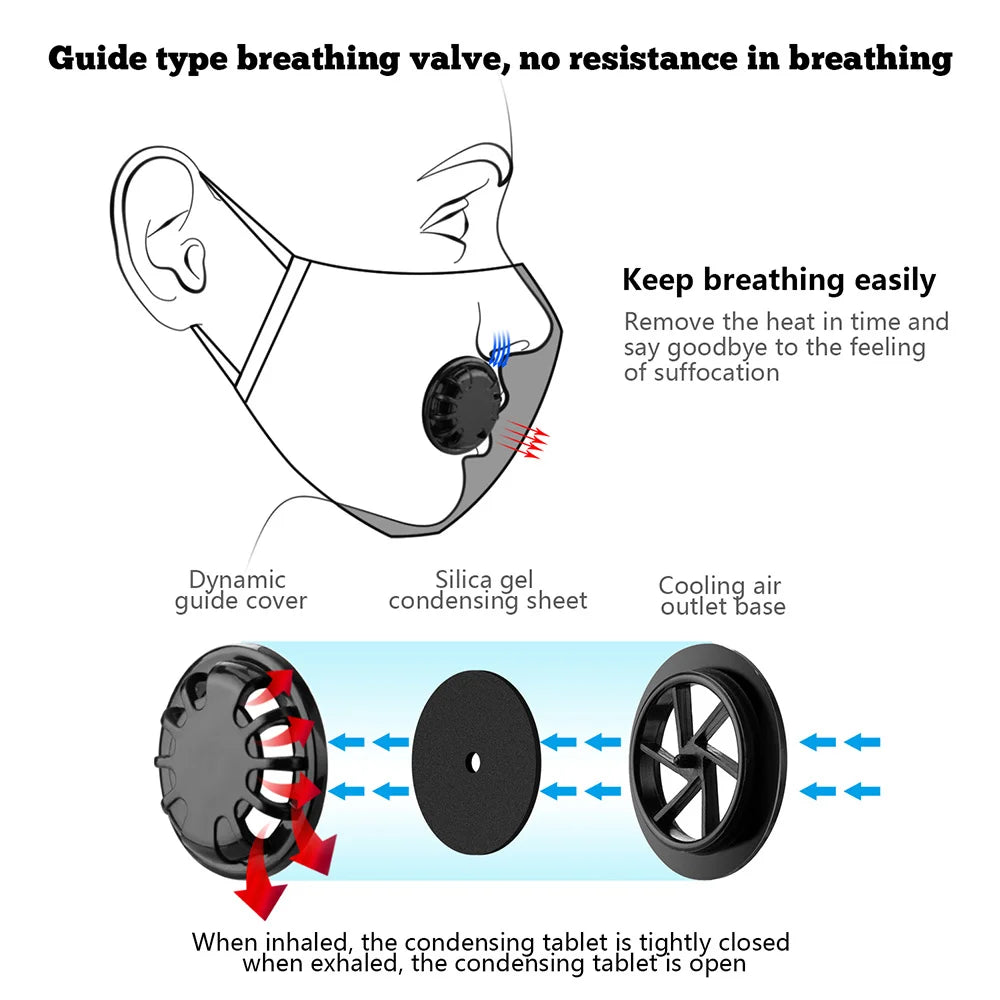 Guide type breathing valve, no resistance in breathing

Keep breathing easily

Remove the heat in time and say goodbye to the feeling of suffocation

Dynamic guide cover

Silica gel condensing sheet

Cooling air outlet base

When inhaled, the condensing tablet is tightly closed
when exhaled, the condensing tablet is open