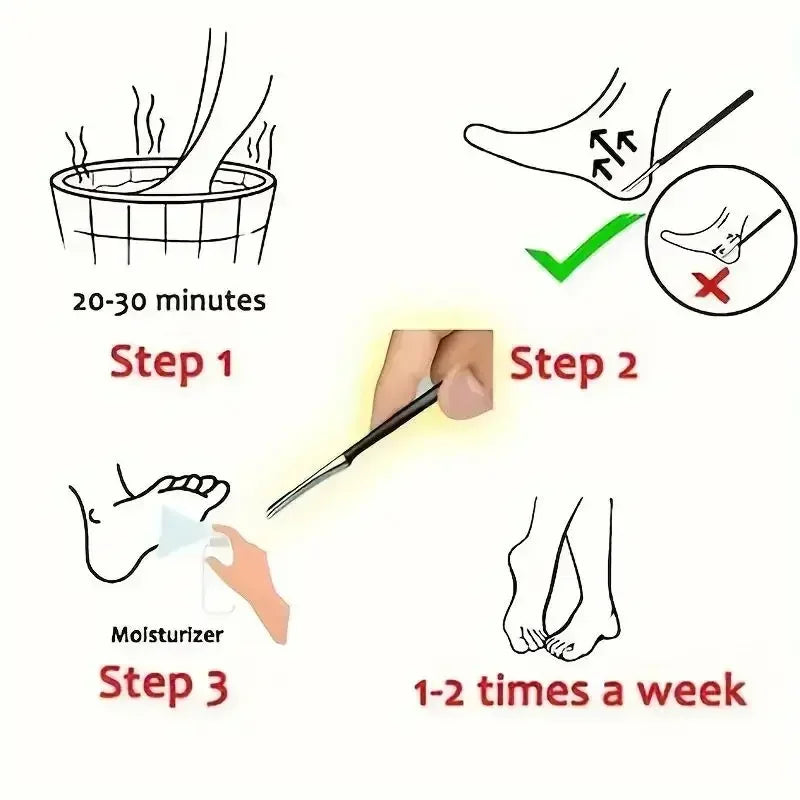 20-30 minutes

Step 1

Step 2

Moisturizer

Step 3

1-2 times a week